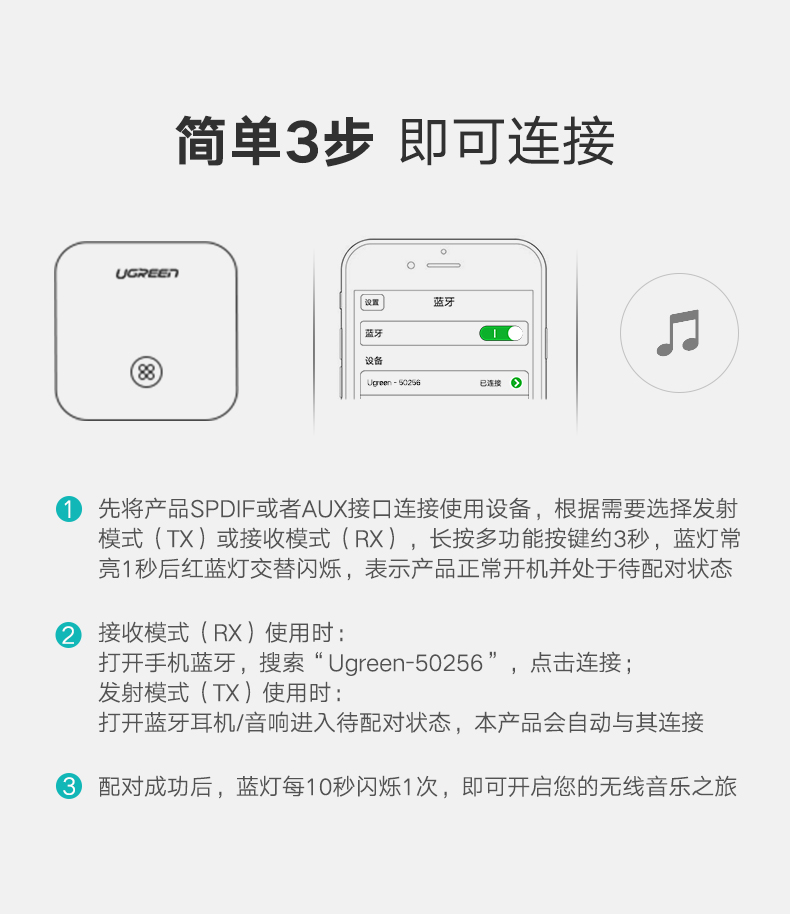 简单3步 即可连接

UGREEN

设置
蓝牙

蓝牙

设备
Ugreen - 50256 已连接

1 先将产品SPDIF或者AUX接口连接使用设备，根据需要选择发射模式（TX）或接收模式（RX），长按多功能按键约3秒，蓝灯常亮1秒后红蓝灯交替闪烁，表示产品正常开机并处于待配对状态

2 接收模式（RX）使用时：
打开手机蓝牙，搜索“Ugreen-50256”，点击连接；
发射模式（TX）使用时：
打开蓝牙耳机/音响进入待配对状态，本产品会自动与其连接

3 配对成功后，蓝灯每10秒闪烁1次，即可开启您的无线音乐之旅