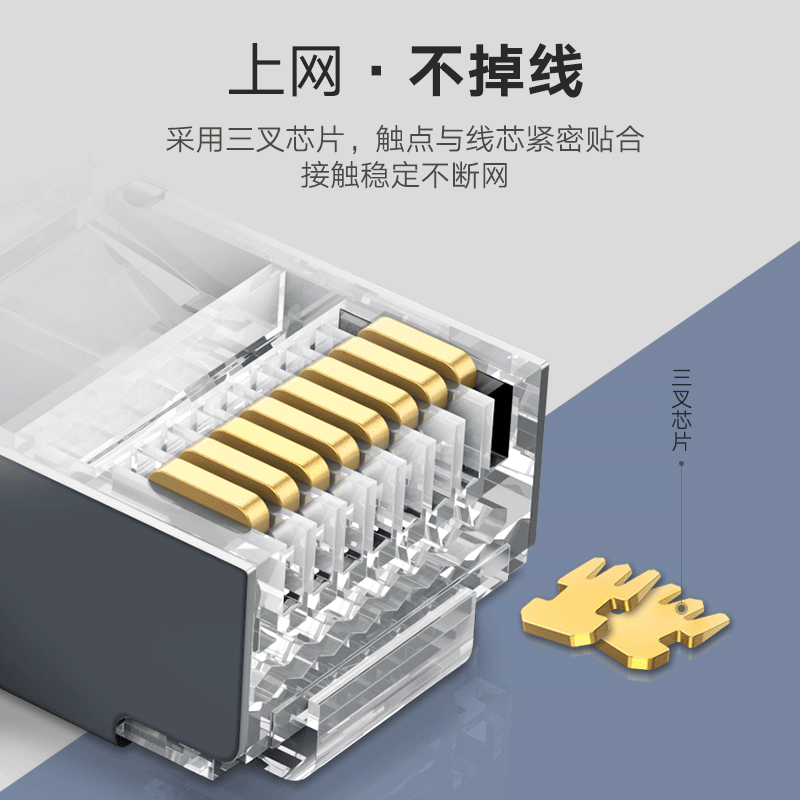 上网 · 不掉线

采用三叉芯片，触点与线芯紧密贴合
接触稳定不断网

三叉芯片